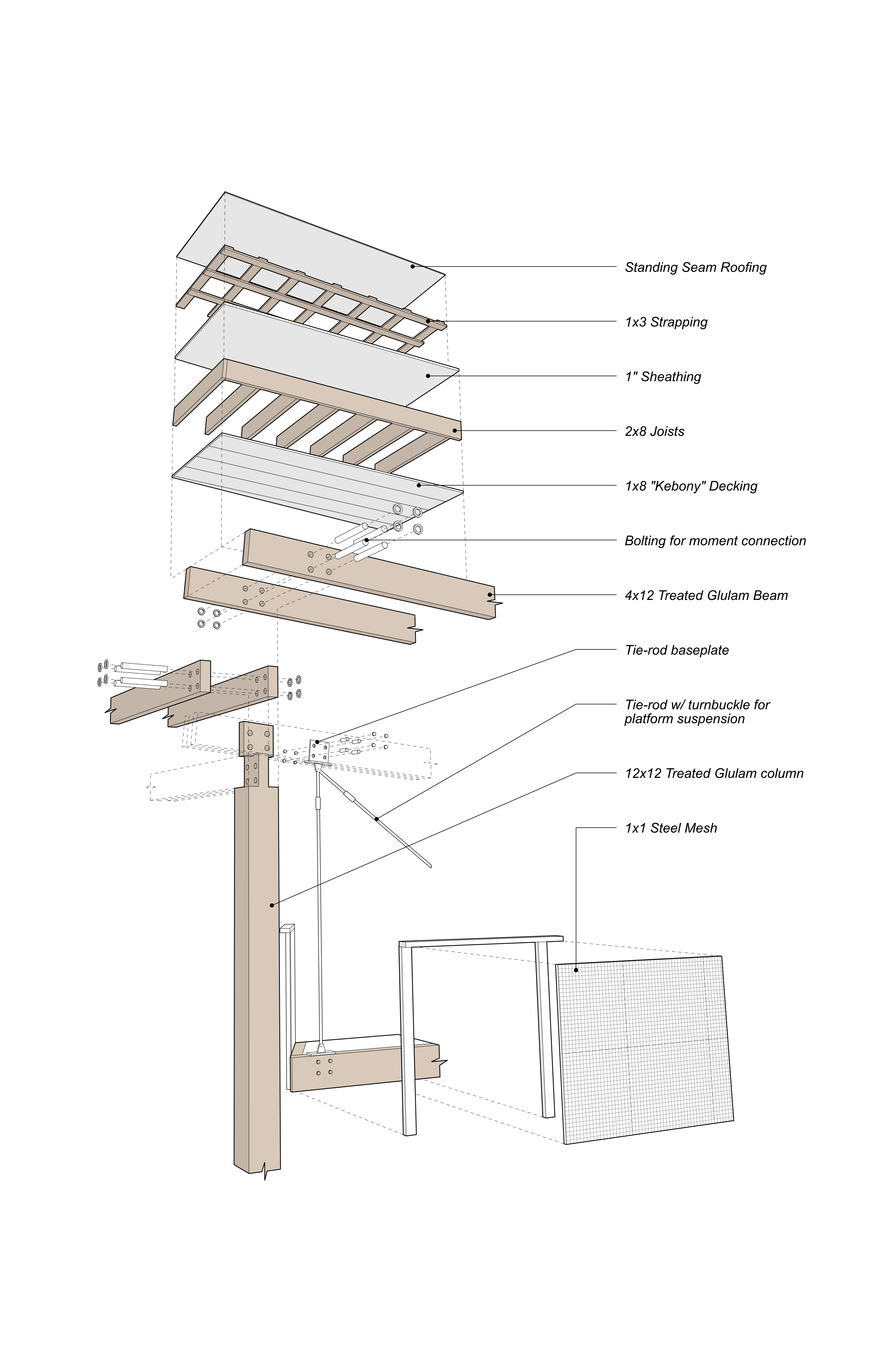 Standing Seam Roofing

1x3 Strapping

1" Sheathing

2x8 Joists

1x8 "Kebony" Decking

Bolting for moment connection

4x12 Treated Glulam Beam

Tie-rod baseplate

Tie-rod w/ turnbuckle for platform suspension

12x12 Treated Glulam column

1x1 Steel Mesh